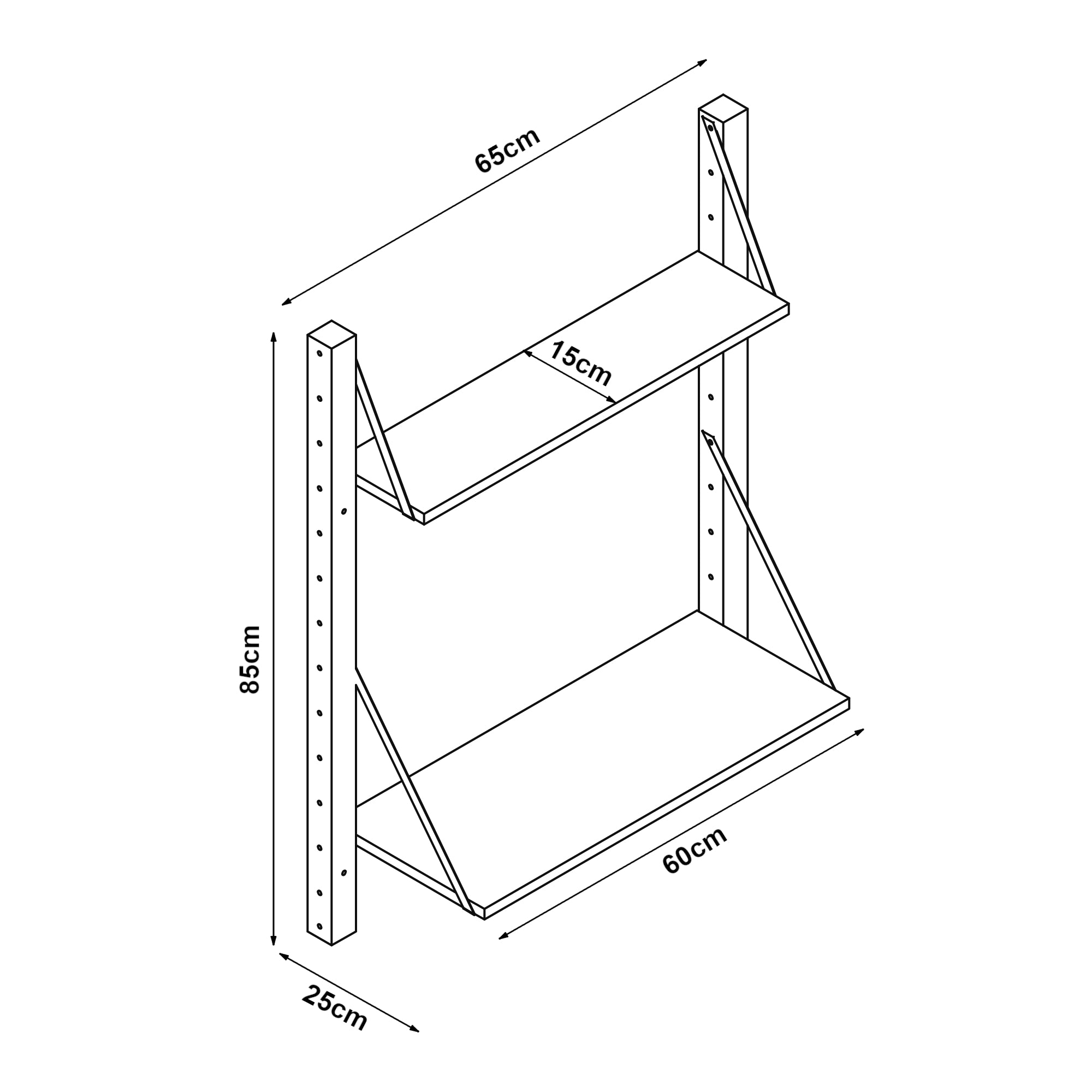 65cm
15cm
85cm
60cm
25cm